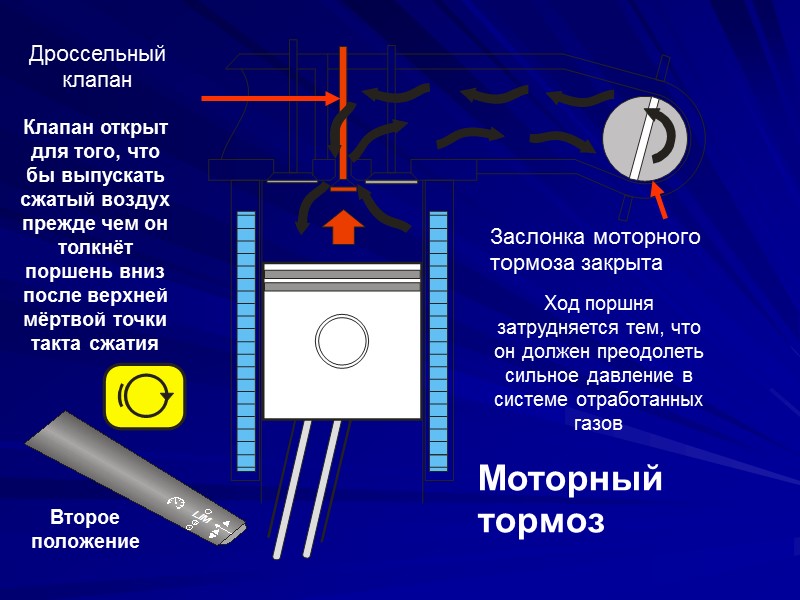 Дроссельный клапан

Клапан открыт для того, что бы выпускать сжатый воздух прежде чем он толкнёт поршень вниз после верхней мёртвой точки такта сжатия

Заслонка моторного тормоза закрыта

Ход поршня затрудняется тем, что он должен преодолеть сильное давление в системе отработанных газов

LIM

Второе положение

Моторный тормоз